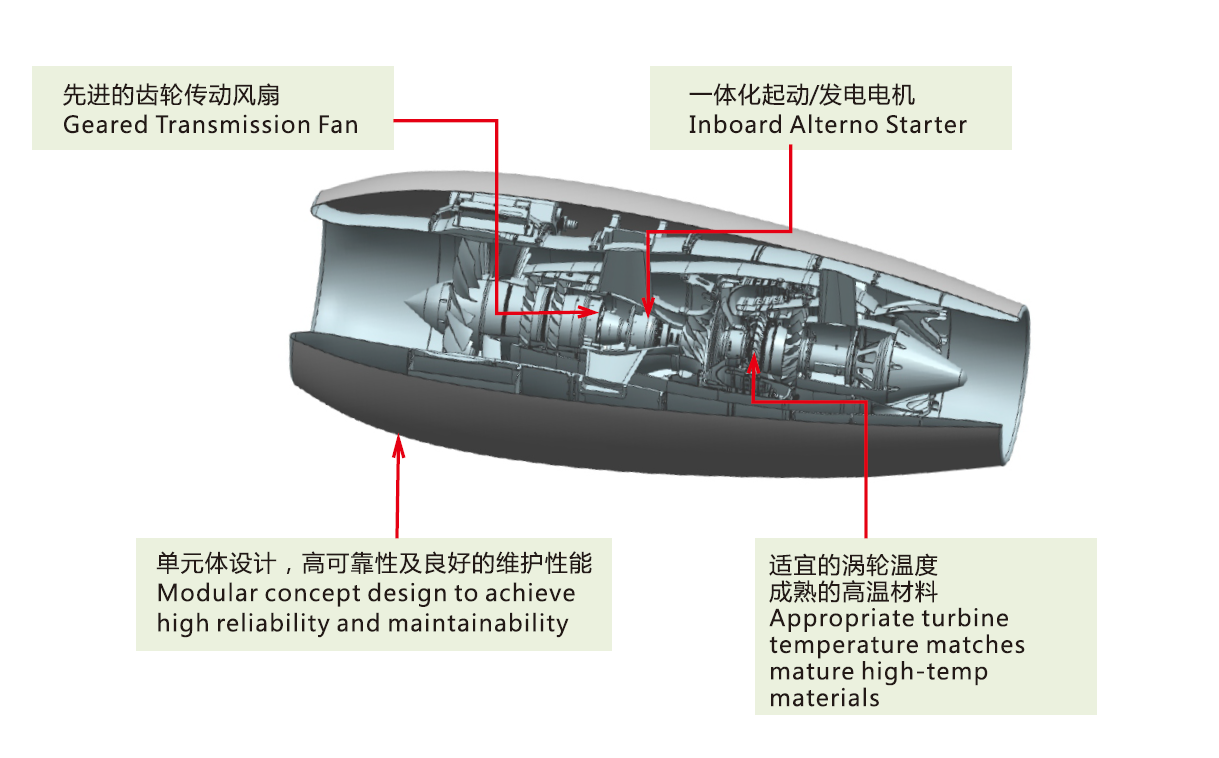 先进的齿轮传动风扇
Geared Transmission Fan

一体化起动/发电电机
Inboard Alterno Starter

单元体设计，高可靠性及良好的维护性能
Modular concept design to achieve high reliability and maintainability

适宜的涡轮温度
成熟的高温材料
Appropriate turbine temperature matches mature high-temp materials